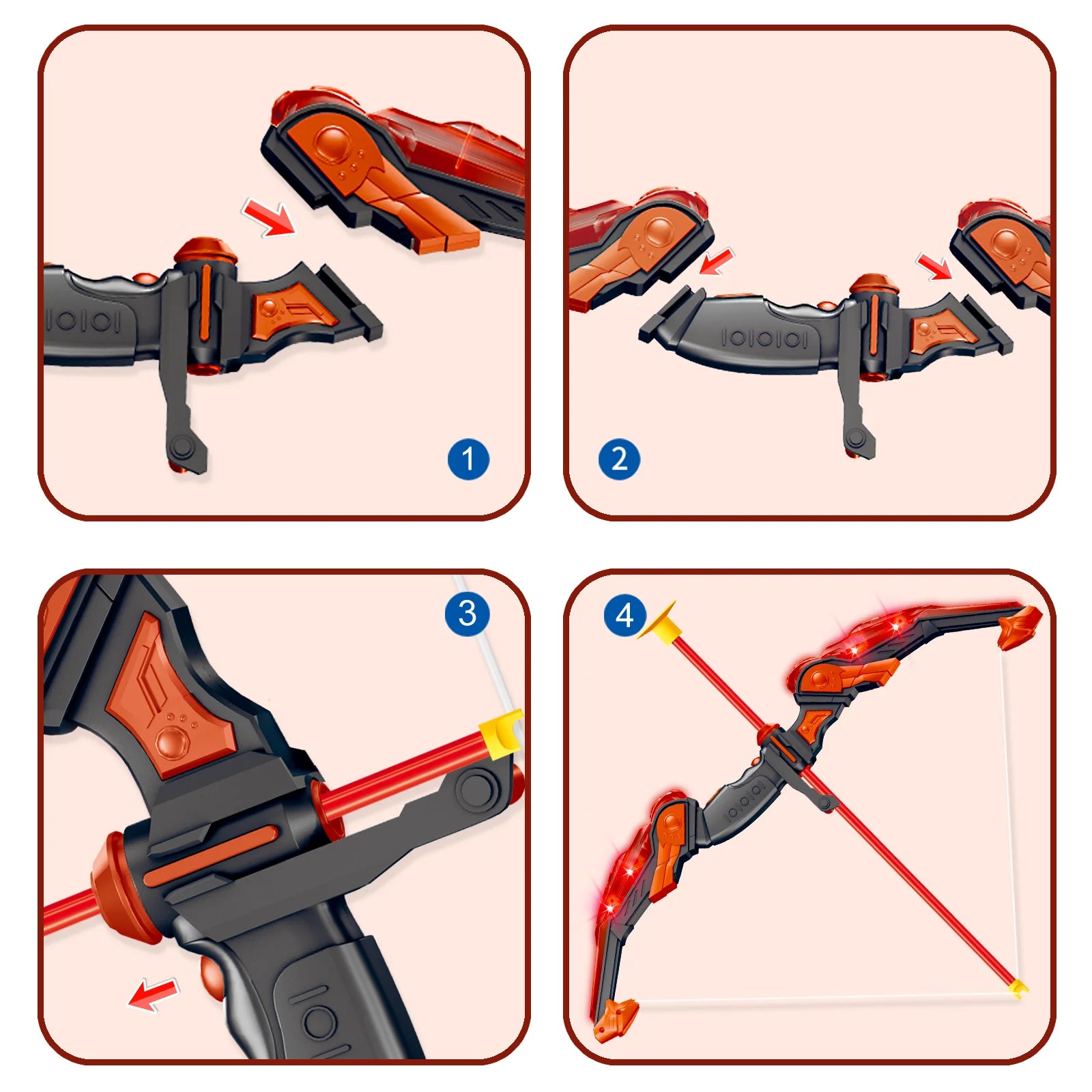 1

2

3

4